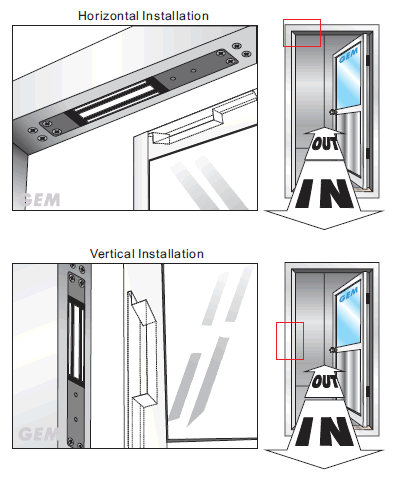 Horizontal Installation

GEM

GEM

OUT

IN

Vertical Installation

GEM

GEM

OUT

IN